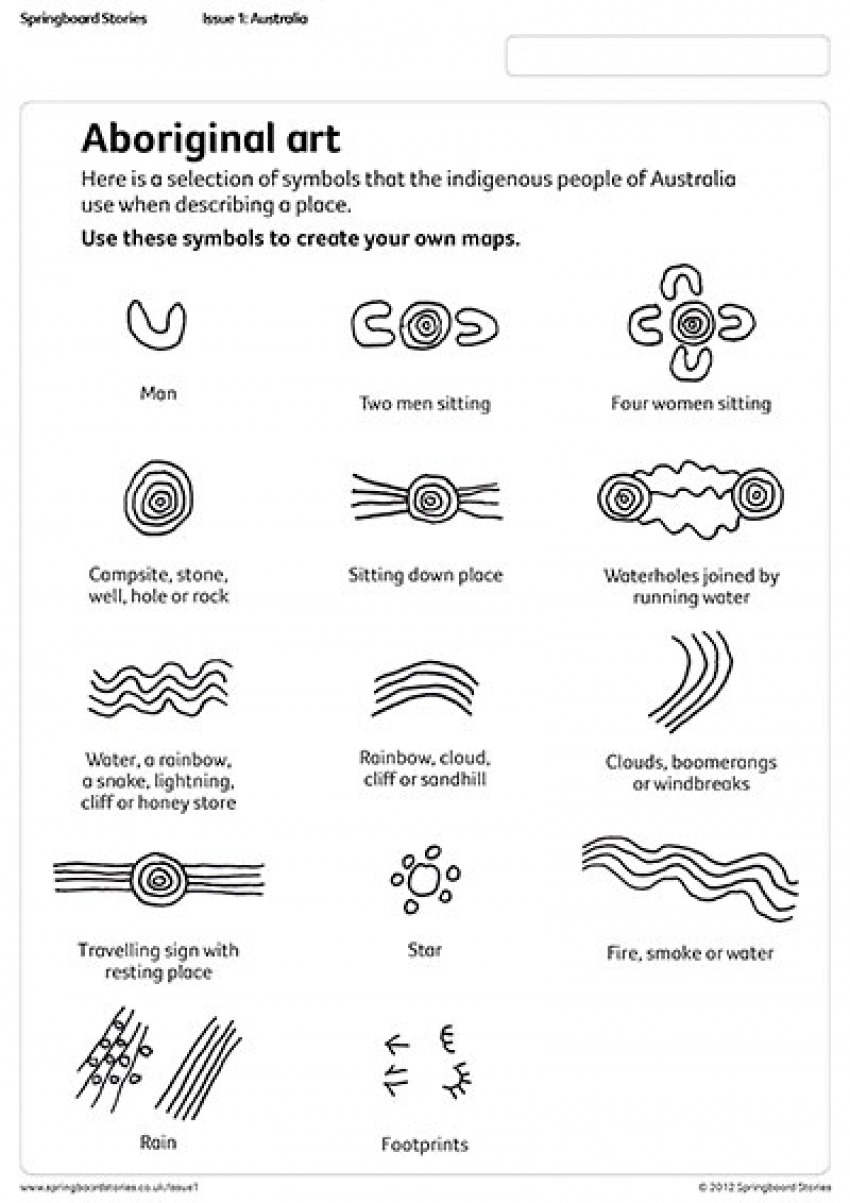 Springboard Stories Issue 1: Australia

Aboriginal art

Here is a selection of symbols that the indigenous people of Australia use when describing a place.

Use these symbols to create your own maps.

Man

Two men sitting

Four women sitting

Campsite, stone, well, hole or rock

Sitting down place

Waterholes joined by running water

Water, a rainbow, a snake, lightning, cliff or honey store

Rainbow, cloud, cliff or sandhill

Clouds, boomerangs or windbreaks

Travelling sign with resting place

Star

Fire, smoke or water

Rain

Footprints

www.springboardstories.co.uk/issue1

© 2012 Springboard Stories